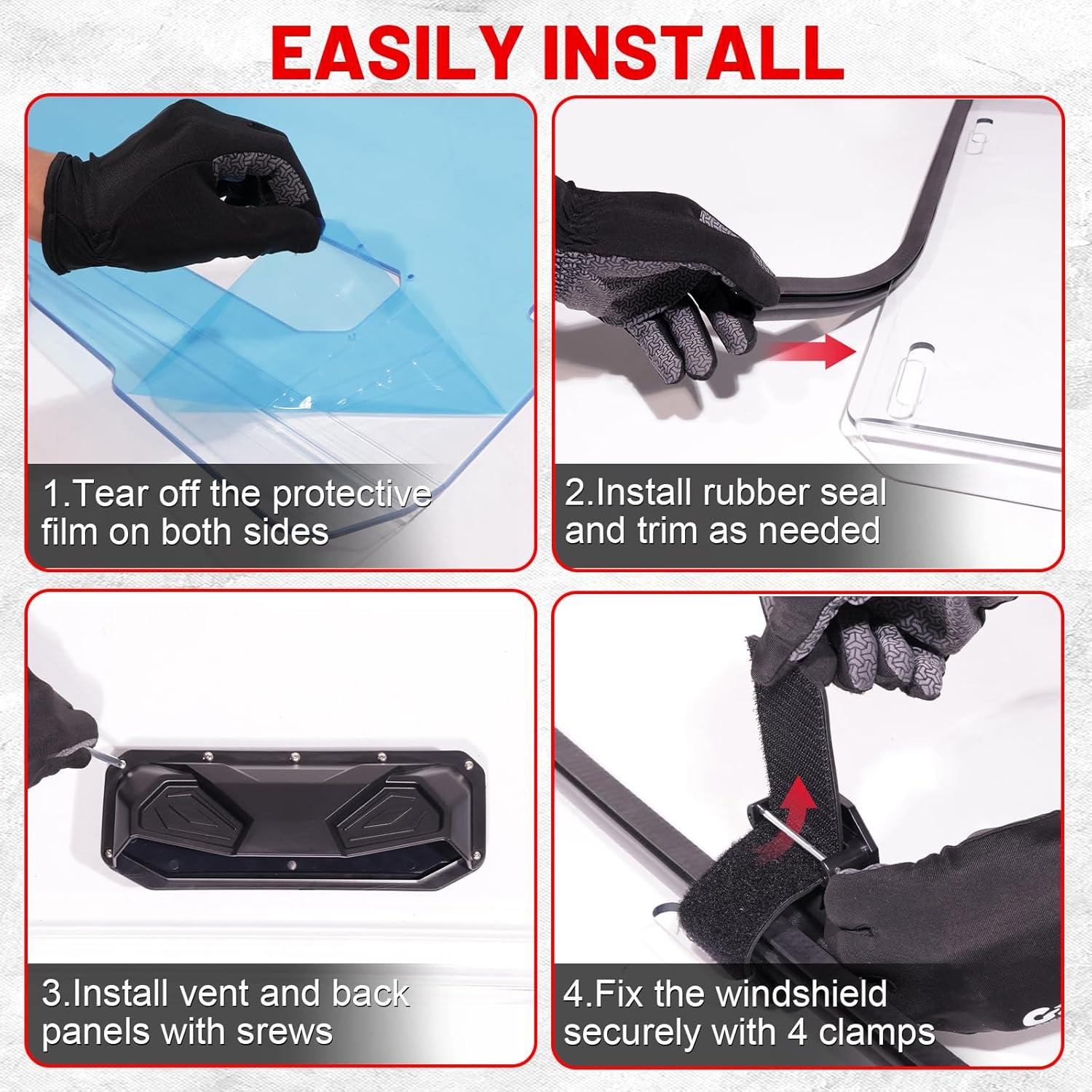 EASILY INSTALL

1.Tear off the protective film on both sides

2.Install rubber seal and trim as needed

3.Install vent and back panels with srews

4.Fix the windshield securely with 4 clamps