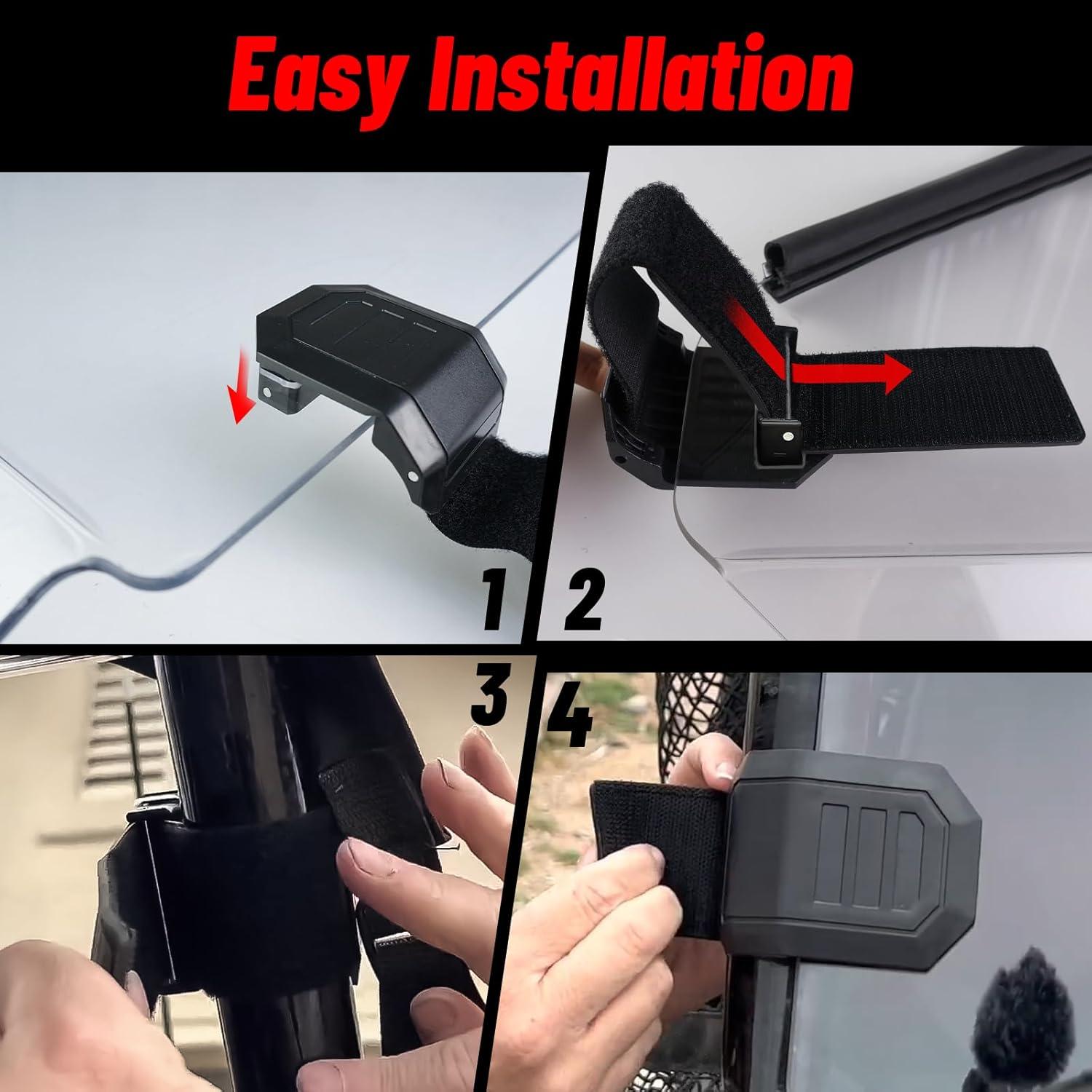 Easy Installation

1

2

3

4