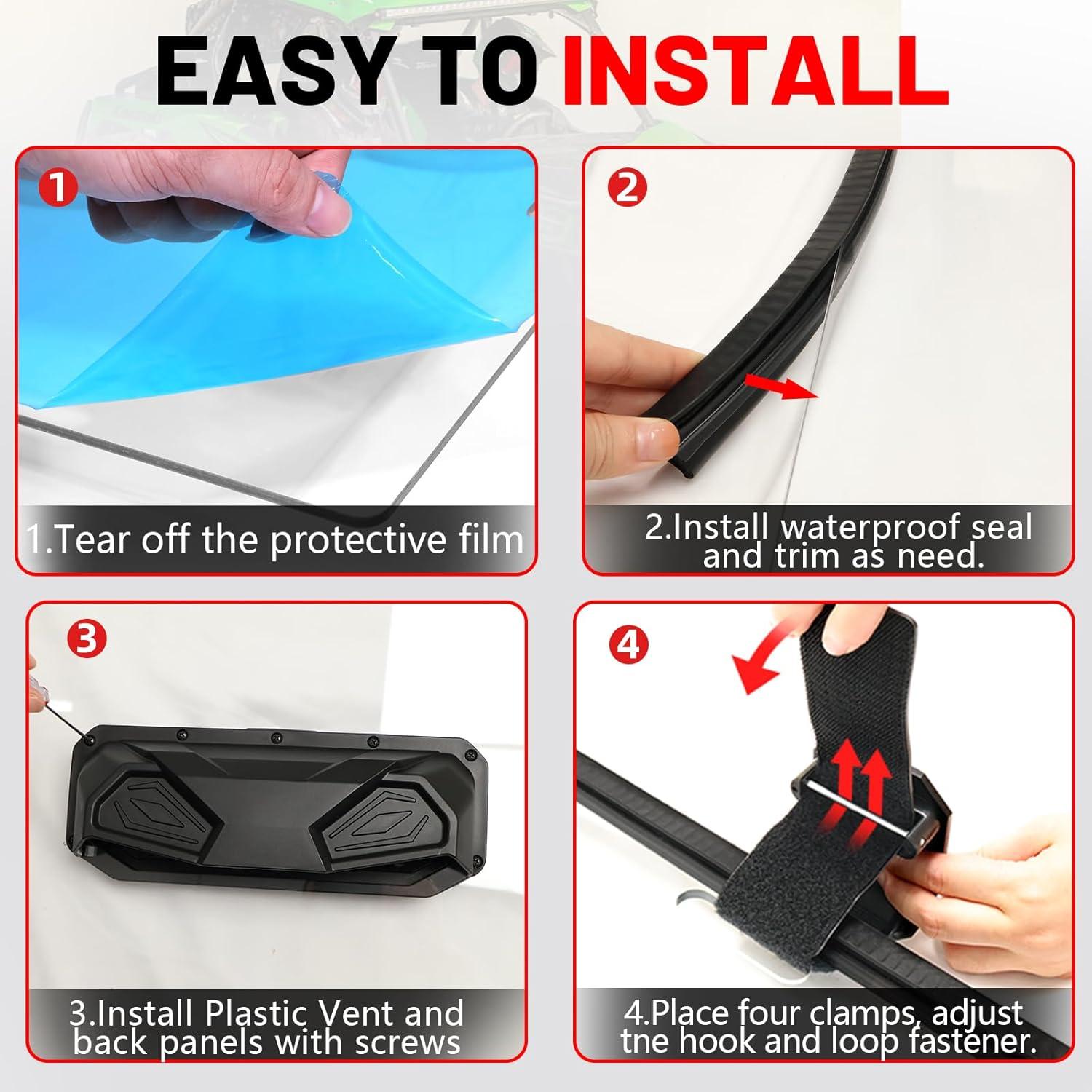 EASY TO INSTALL

1

1.Tear off the protective film

2

2.Install waterproof seal and trim as need.

3

3.Install Plastic Vent and back panels with screws

4

4.Place four clamps, adjust tne hook and loop fastener.