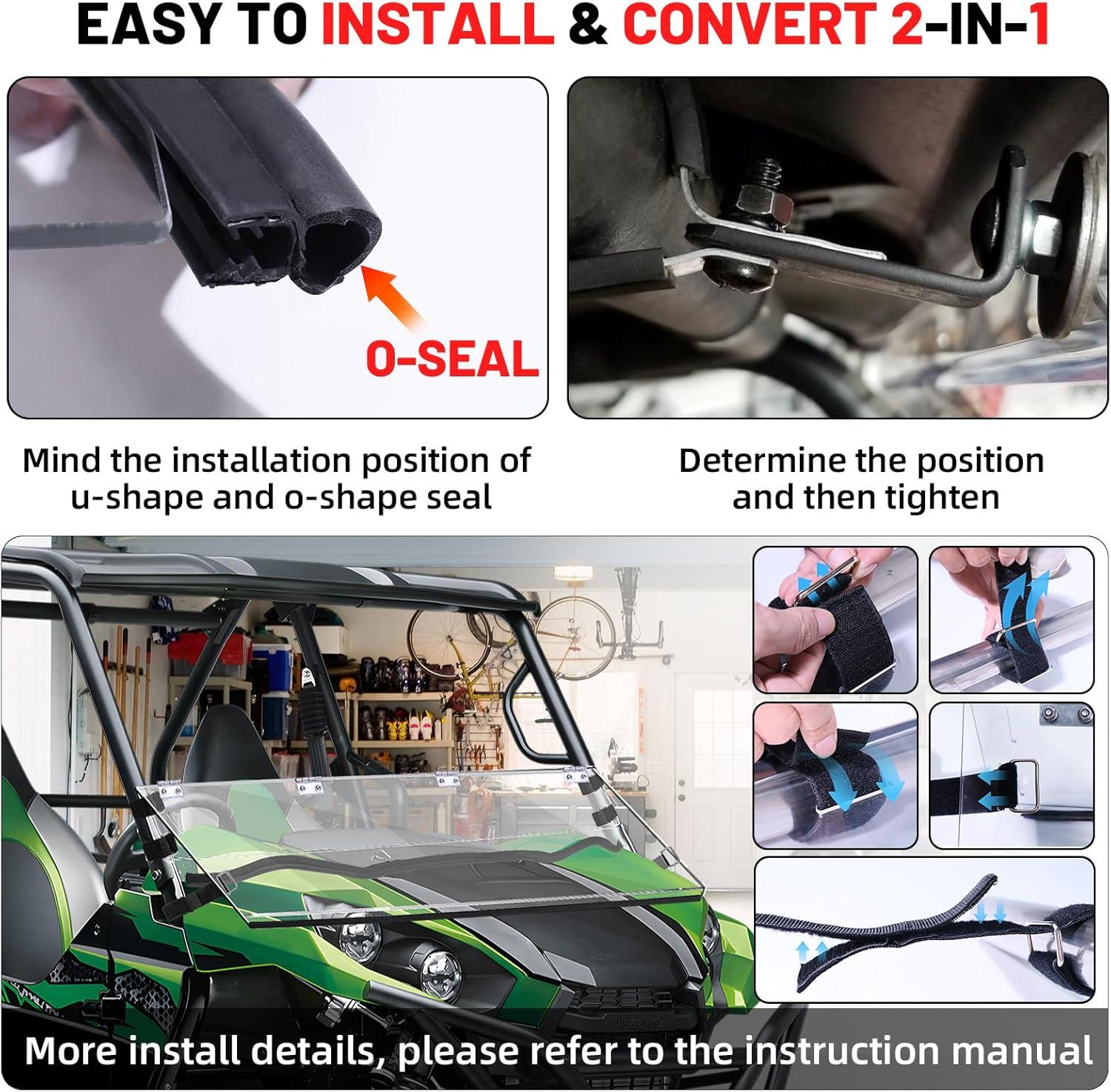 EASY TO INSTALL & CONVERT 2-IN-1

O-SEAL

Mind the installation position of u-shape and o-shape seal

Determine the position and then tighten

More install details, please refer to the instruction manual