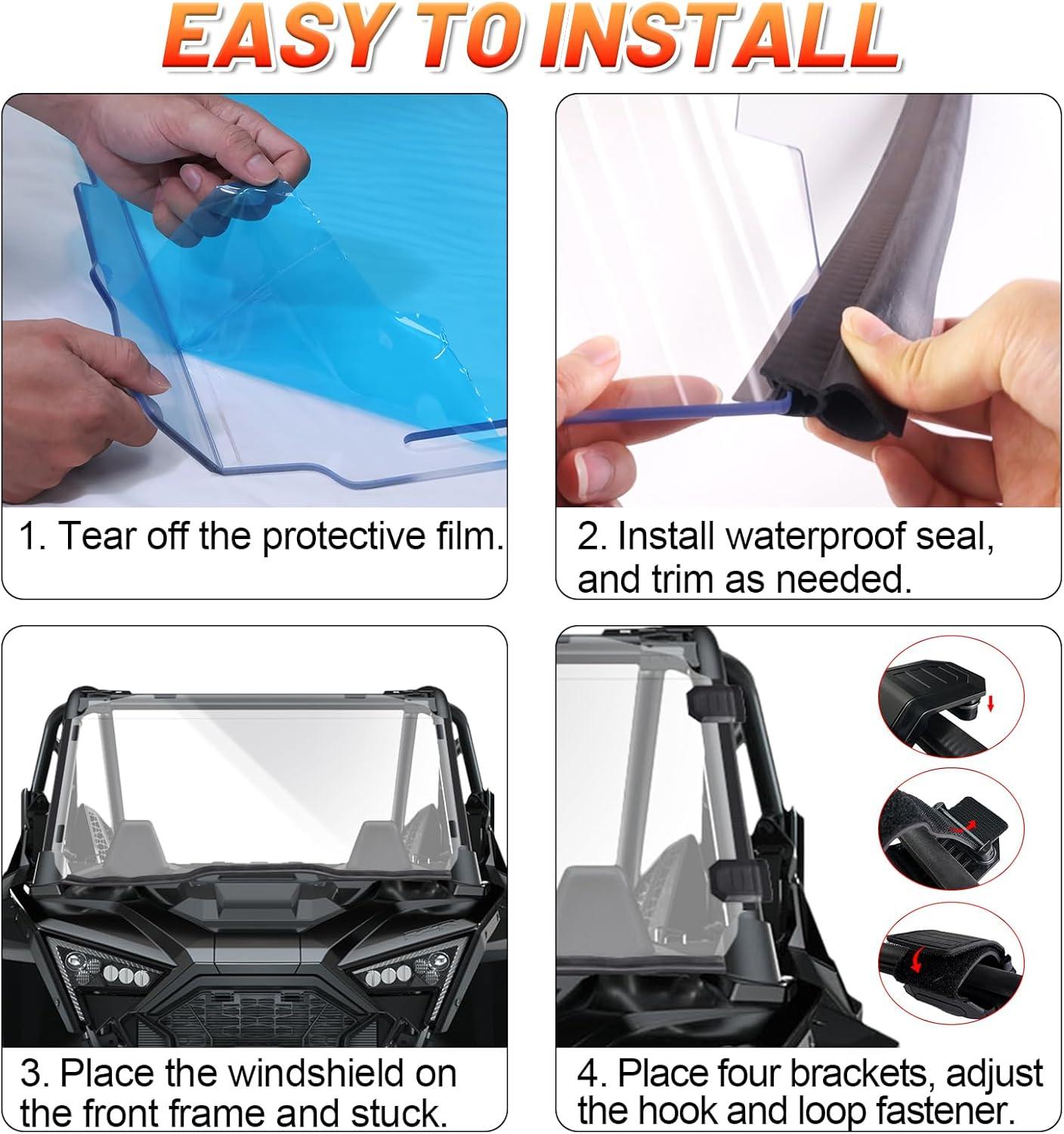 EASY TO INSTALL

1. Tear off the protective film.

2. Install waterproof seal, and trim as needed.

3. Place the windshield on the front frame and stuck.

4. Place four brackets, adjust the hook and loop fastener.