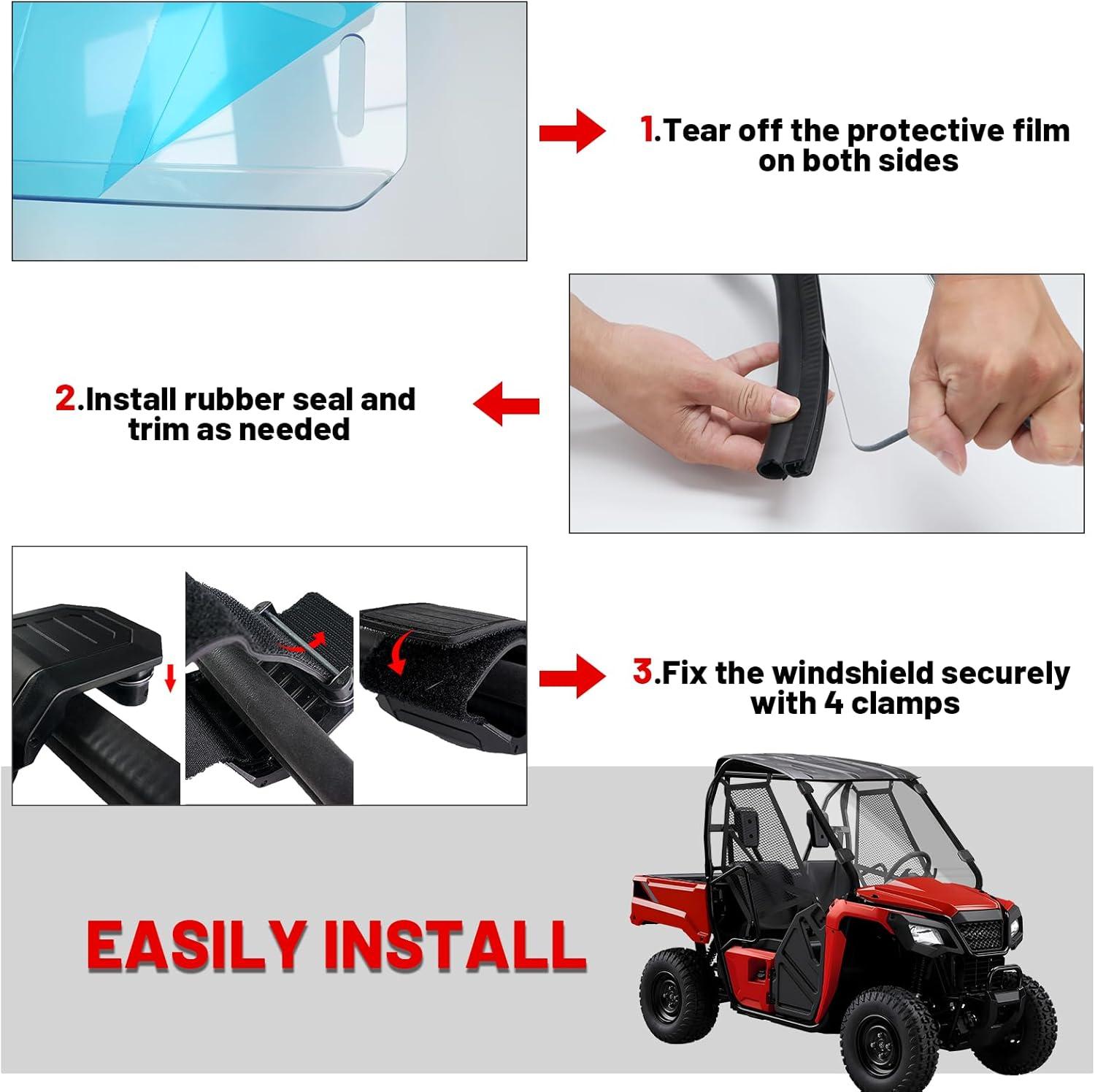 1.Tear off the protective film on both sides

2.Install rubber seal and trim as needed

3.Fix the windshield securely with 4 clamps

EASILY INSTALL