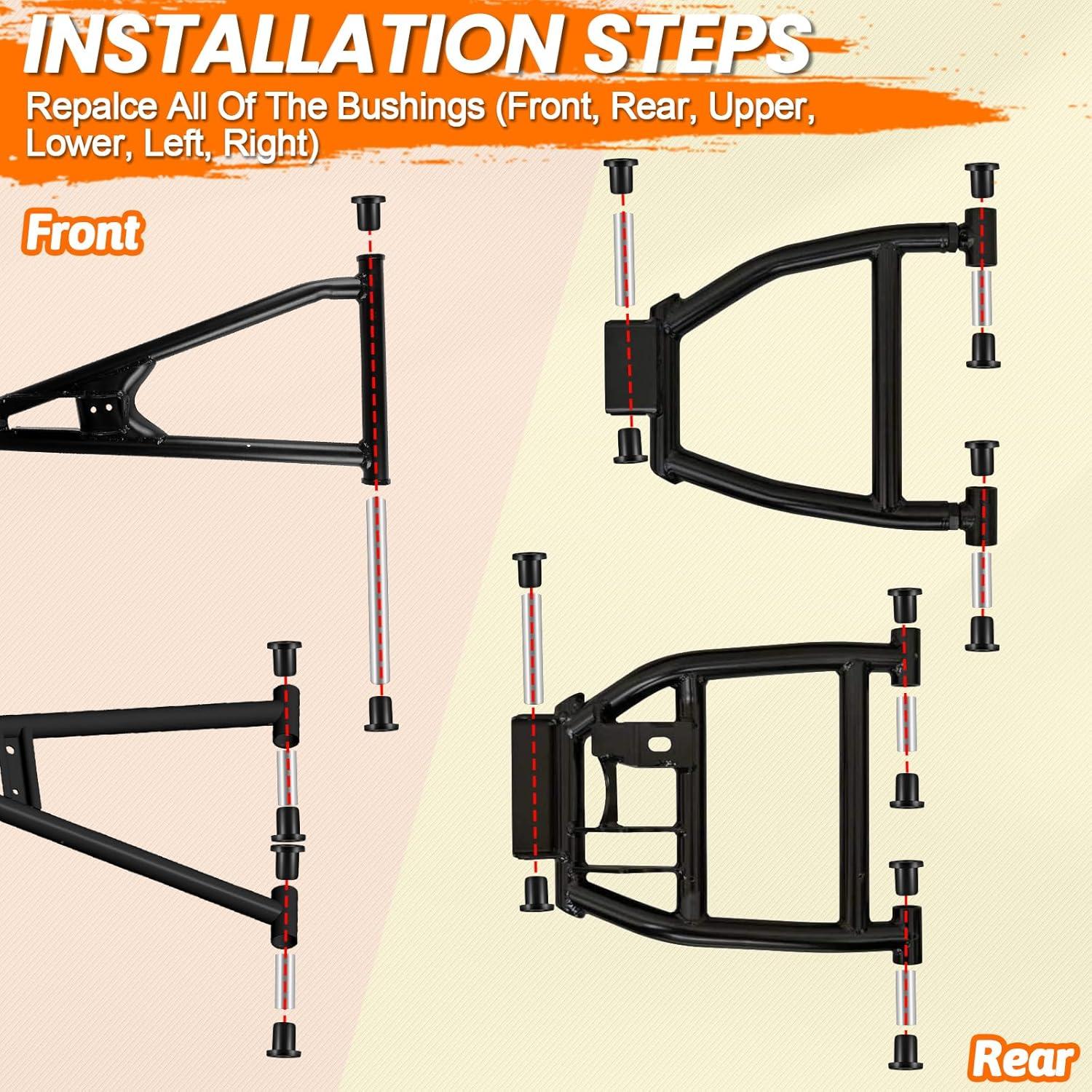 INSTALLATION STEPS
Repalce All Of The Bushings (Front, Rear, Upper, Lower, Left, Right)

Front

Rear