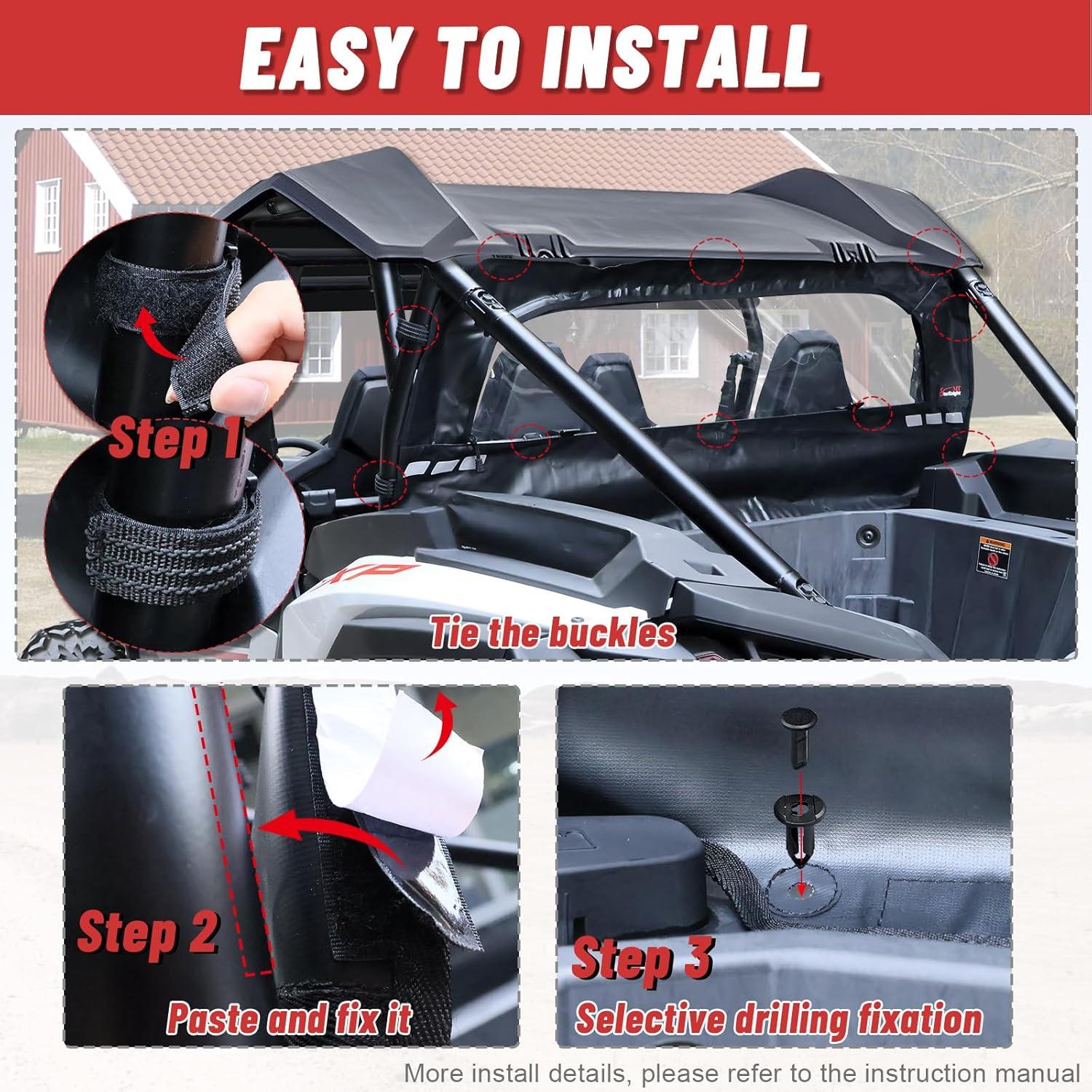 EASY TO INSTALL

Step 1

Tie the buckles

Step 2

Paste and fix it

Step 3

Selective drilling fixation

More install details, please refer to the instruction manual