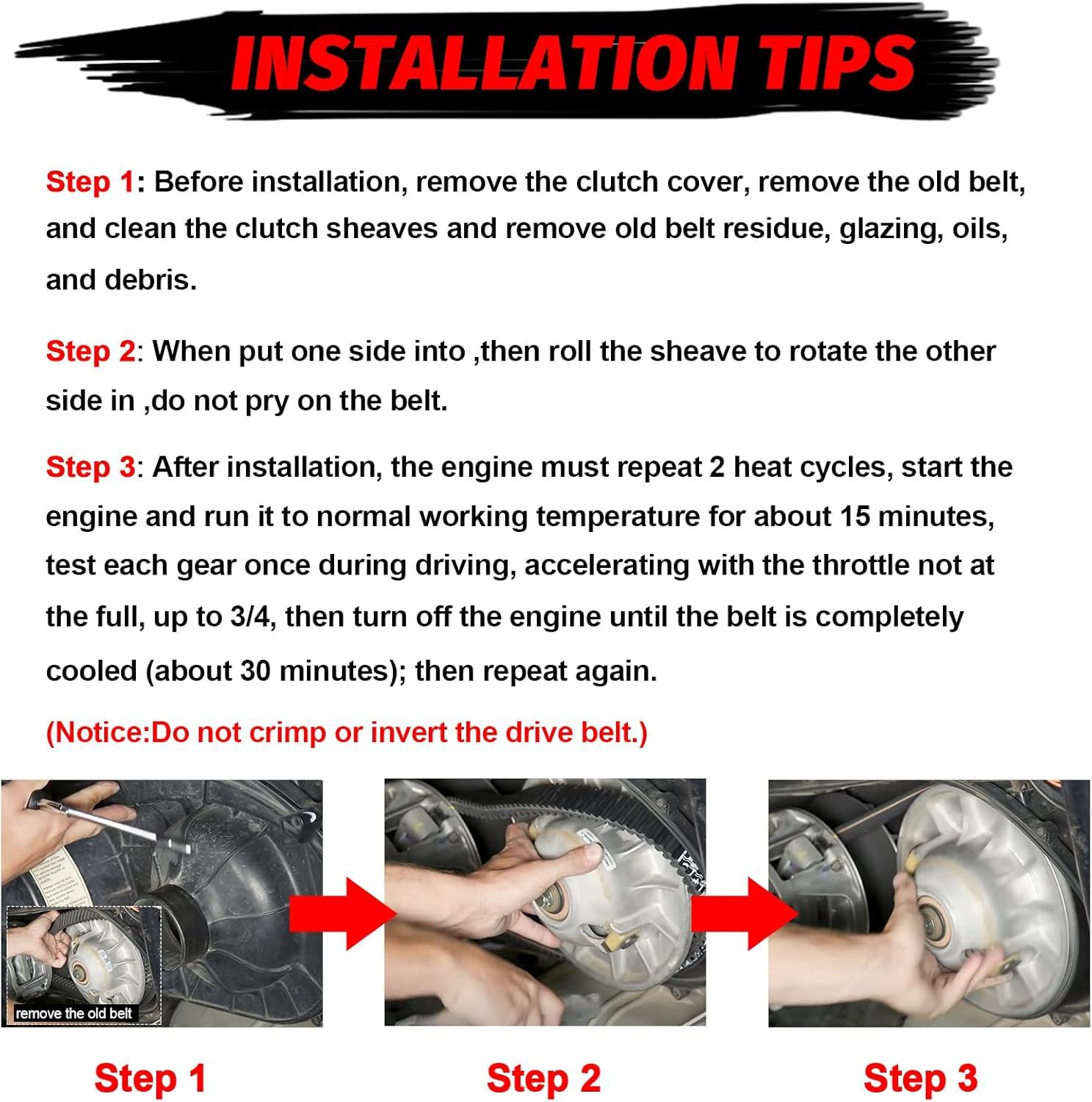 INSTALLATION TIPS

Step 1: Before installation, remove the clutch cover, remove the old belt, and clean the clutch sheaves and remove old belt residue, glazing, oils, and debris.

Step 2: When put one side into ,then roll the sheave to rotate the other side in ,do not pry on the belt.

Step 3: After installation, the engine must repeat 2 heat cycles, start the engine and run it to normal working temperature for about 15 minutes, test each gear once during driving, accelerating with the throttle not at the full, up to 3/4, then turn off the engine until the belt is completely cooled (about 30 minutes); then repeat again.

(Notice:Do not crimp or invert the drive belt.)

remove the old belt

Step 1

Step 2

Step 3