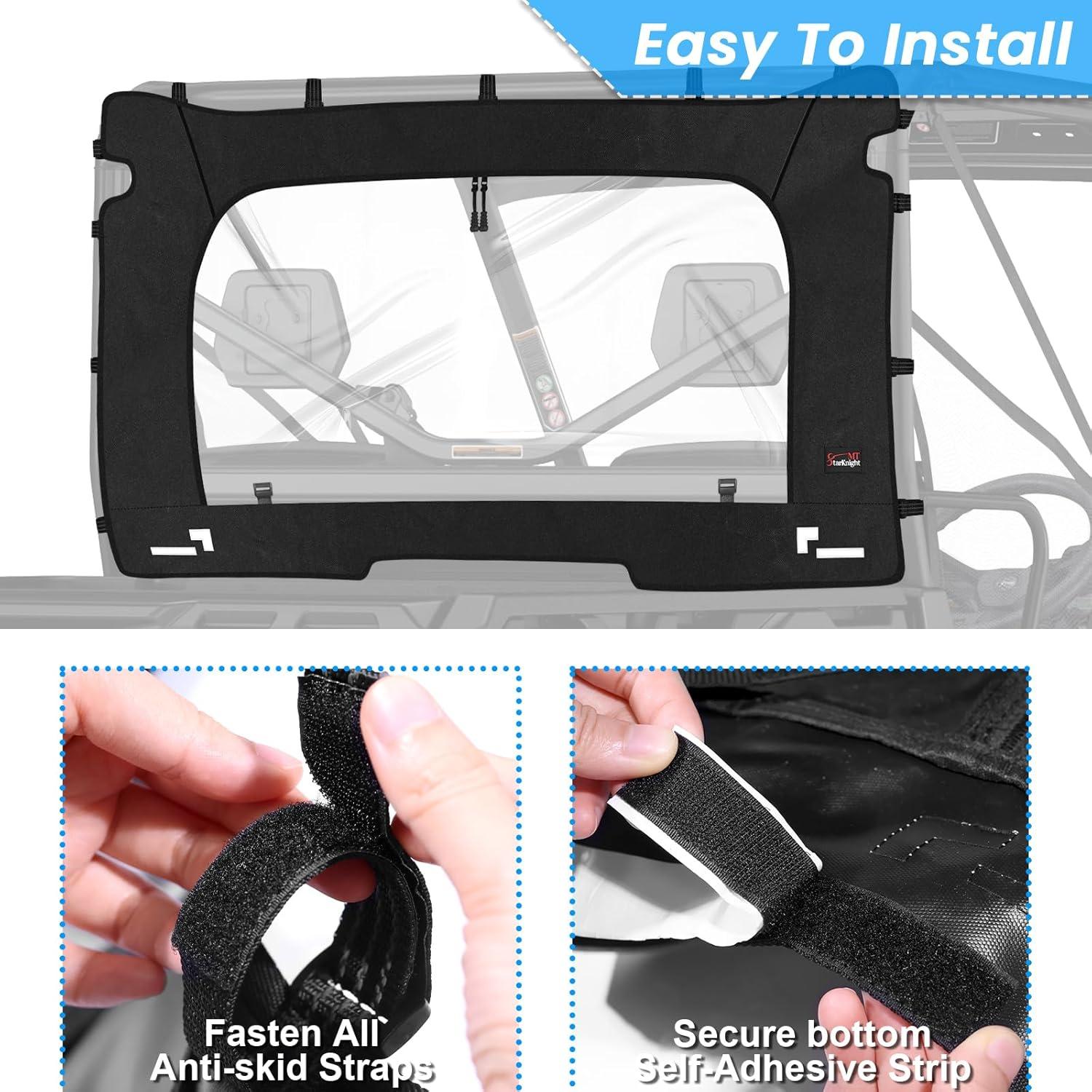 Easy To Install

MT StarKnight

Fasten All Anti-skid Straps

Secure bottom Self-Adhesive Strip