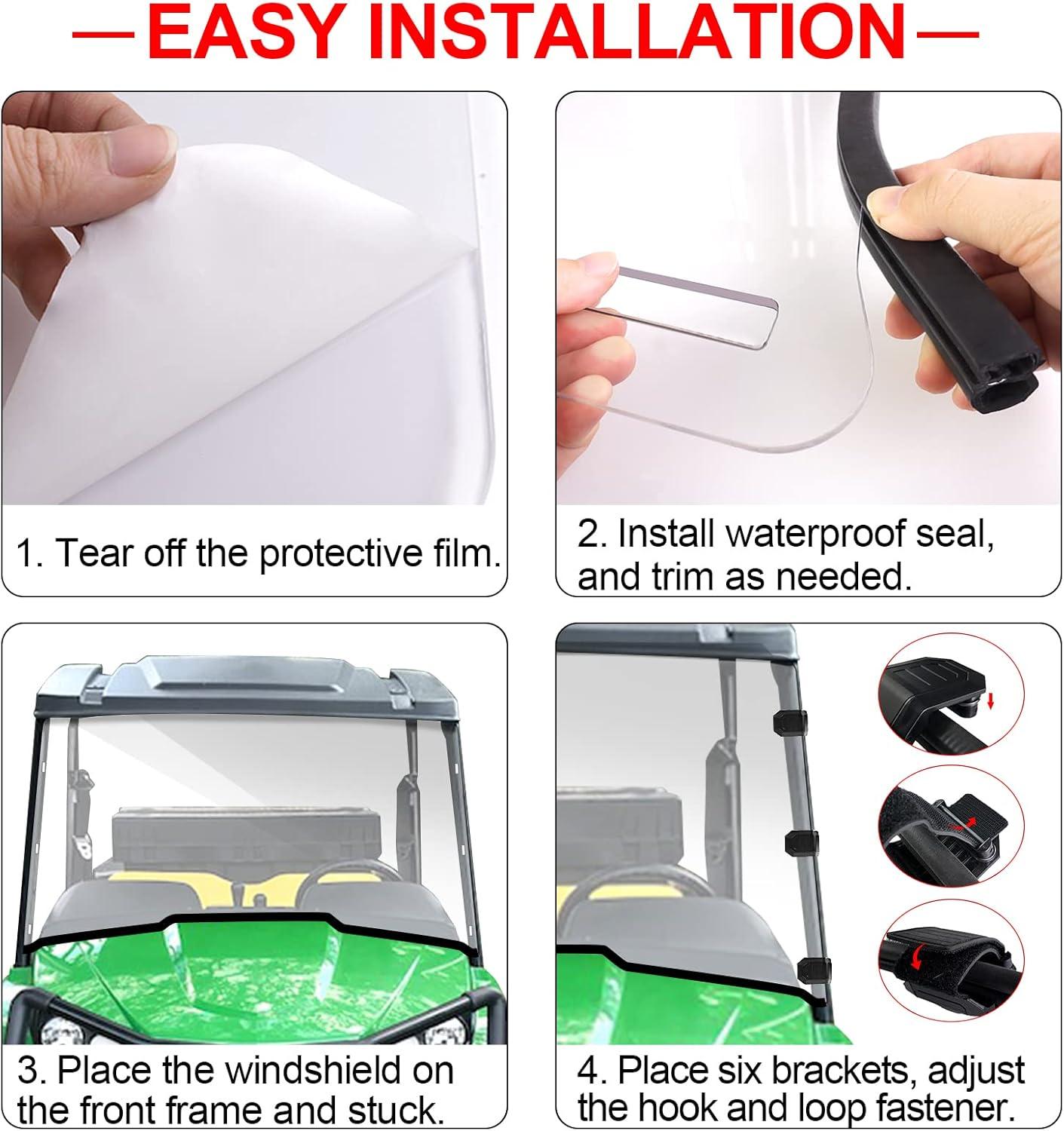 —EASY INSTALLATION—

1. Tear off the protective film.

2. Install waterproof seal, and trim as needed.

3. Place the windshield on the front frame and stuck.

4. Place six brackets, adjust the hook and loop fastener.