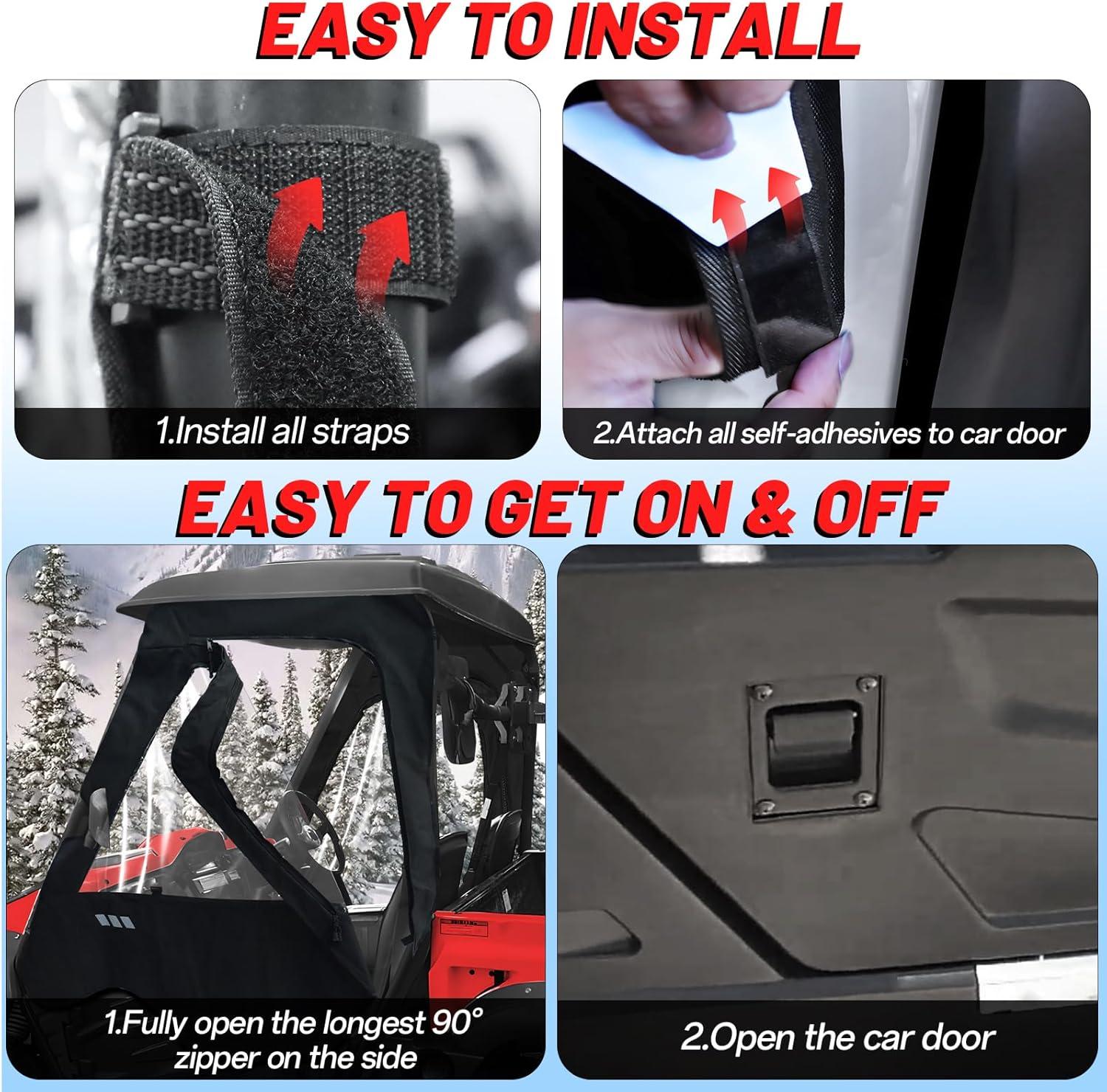 EASY TO INSTALL

1.Install all straps

2.Attach all self-adhesives to car door

EASY TO GET ON & OFF

1.Fully open the longest 90° zipper on the side

2.Open the car door