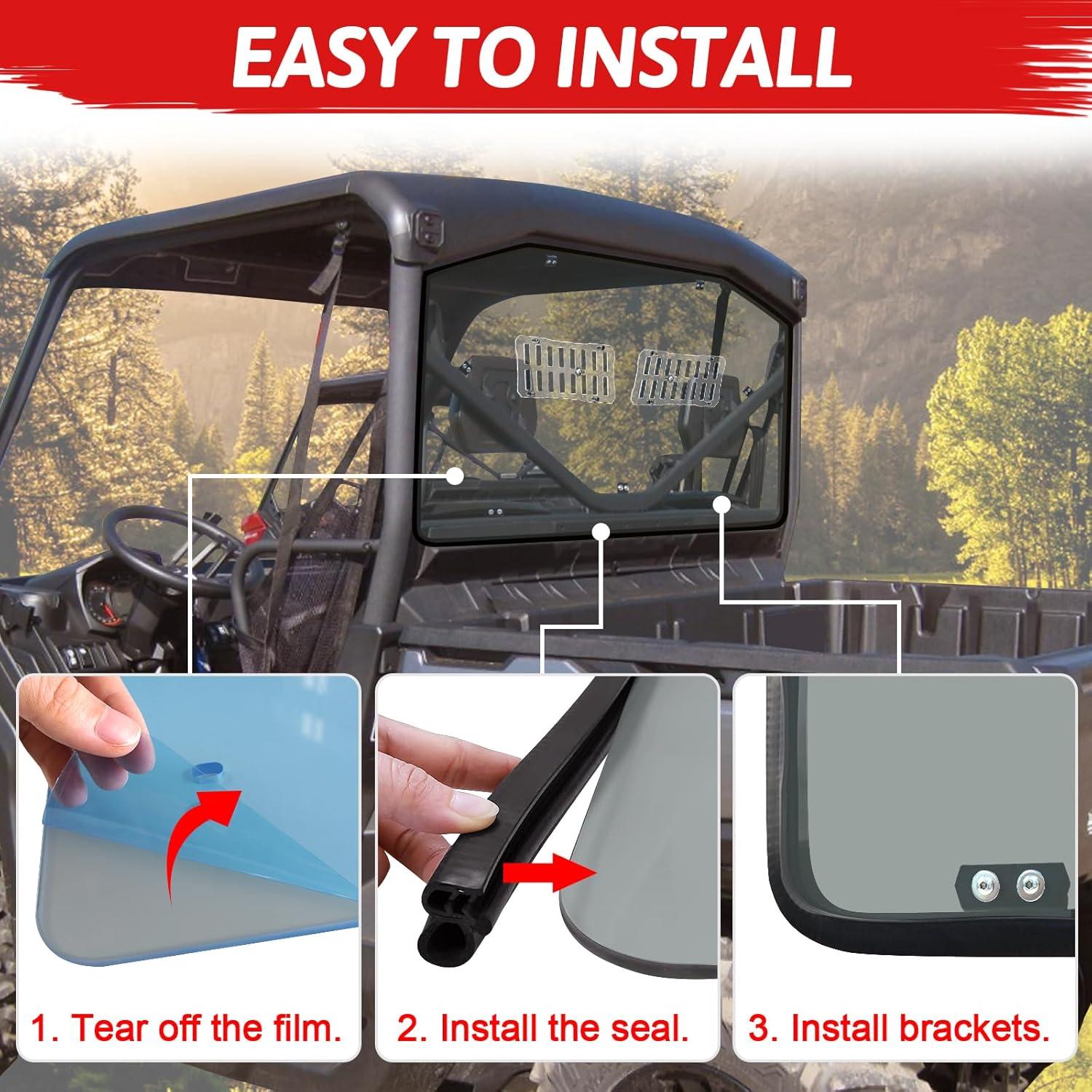 EASY TO INSTALL

1. Tear off the film.

2. Install the seal.

3. Install brackets.