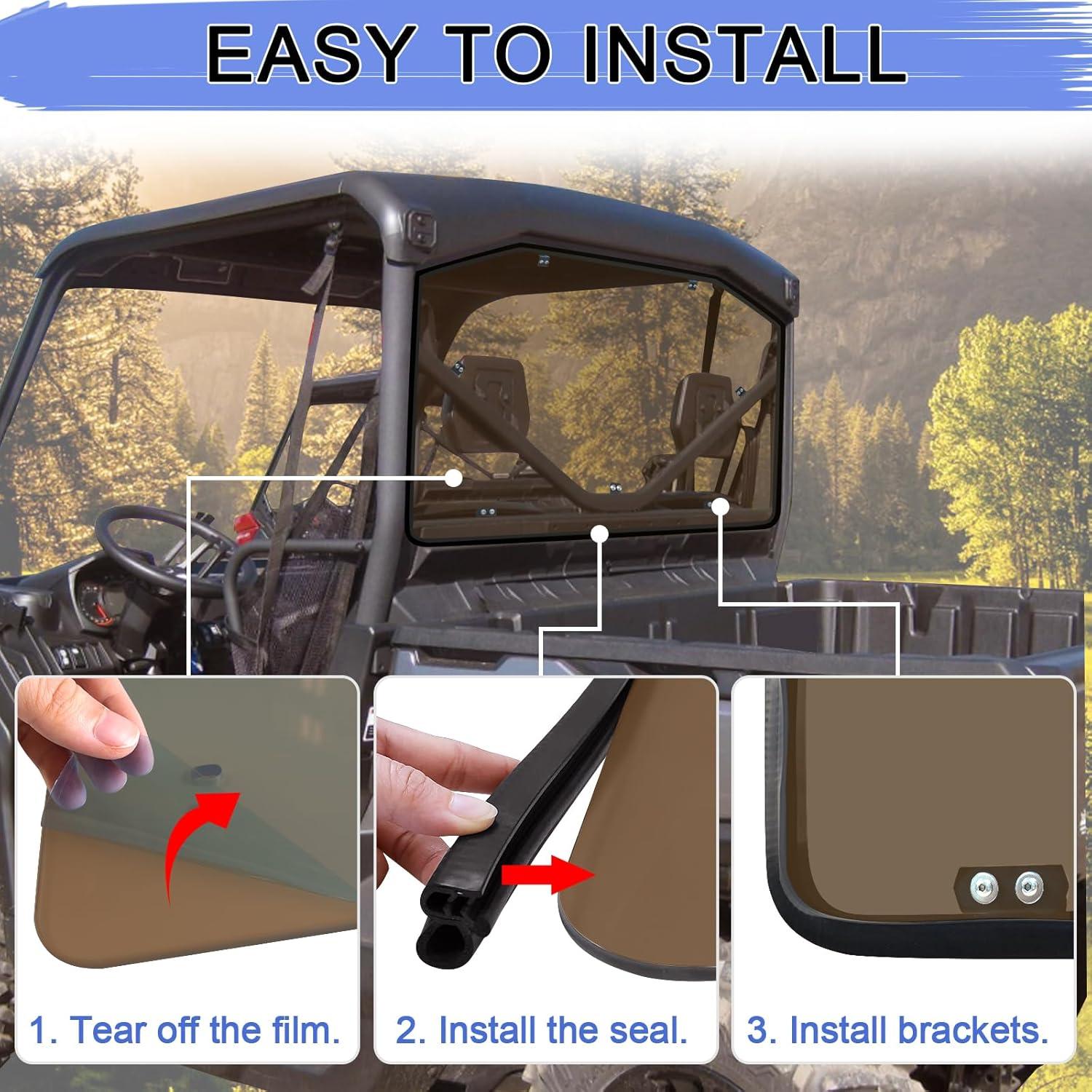 EASY TO INSTALL

1. Tear off the film.

2. Install the seal.

3. Install brackets.