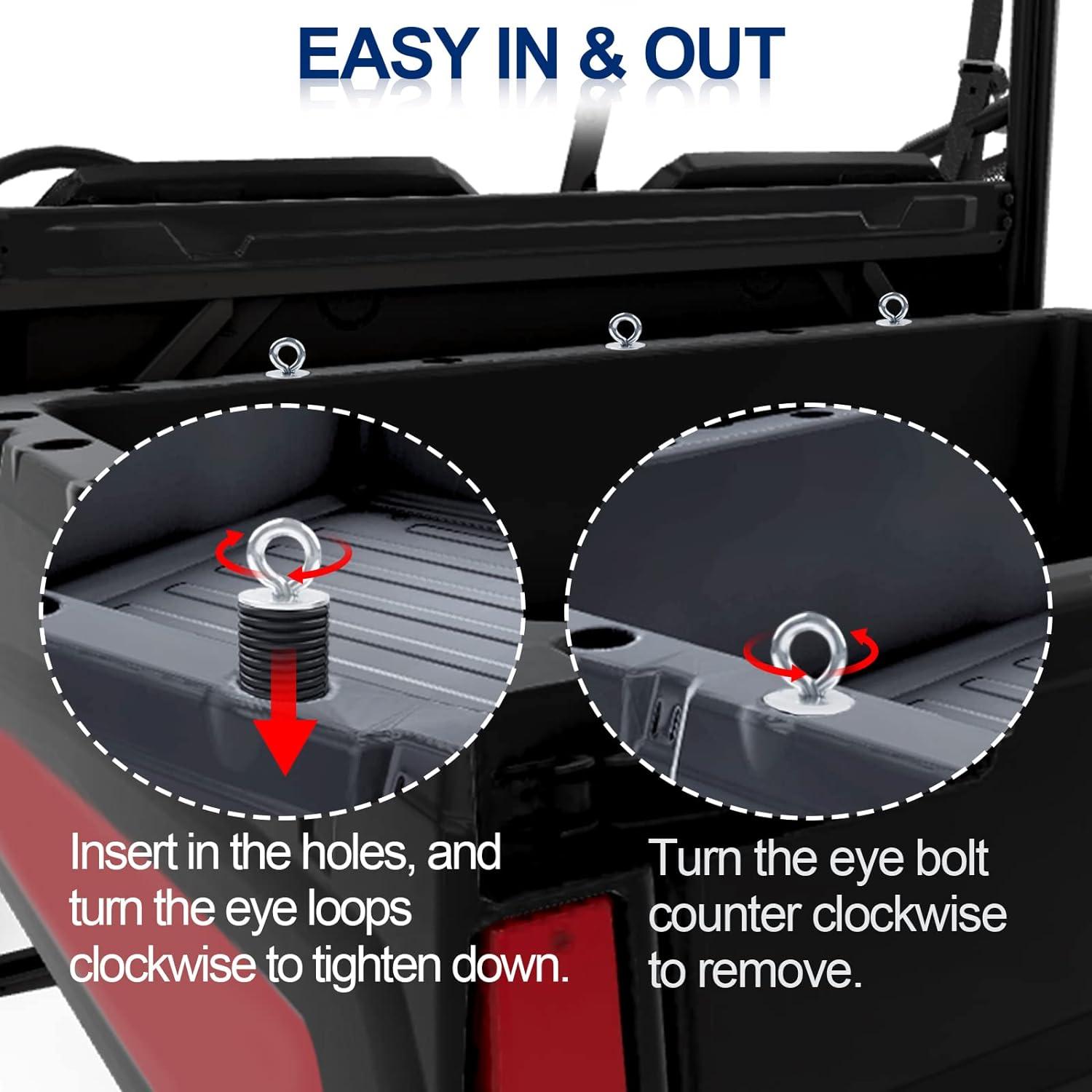 EASY IN & OUT

Insert in the holes, and turn the eye loops clockwise to tighten down.

Turn the eye bolt counter clockwise to remove.