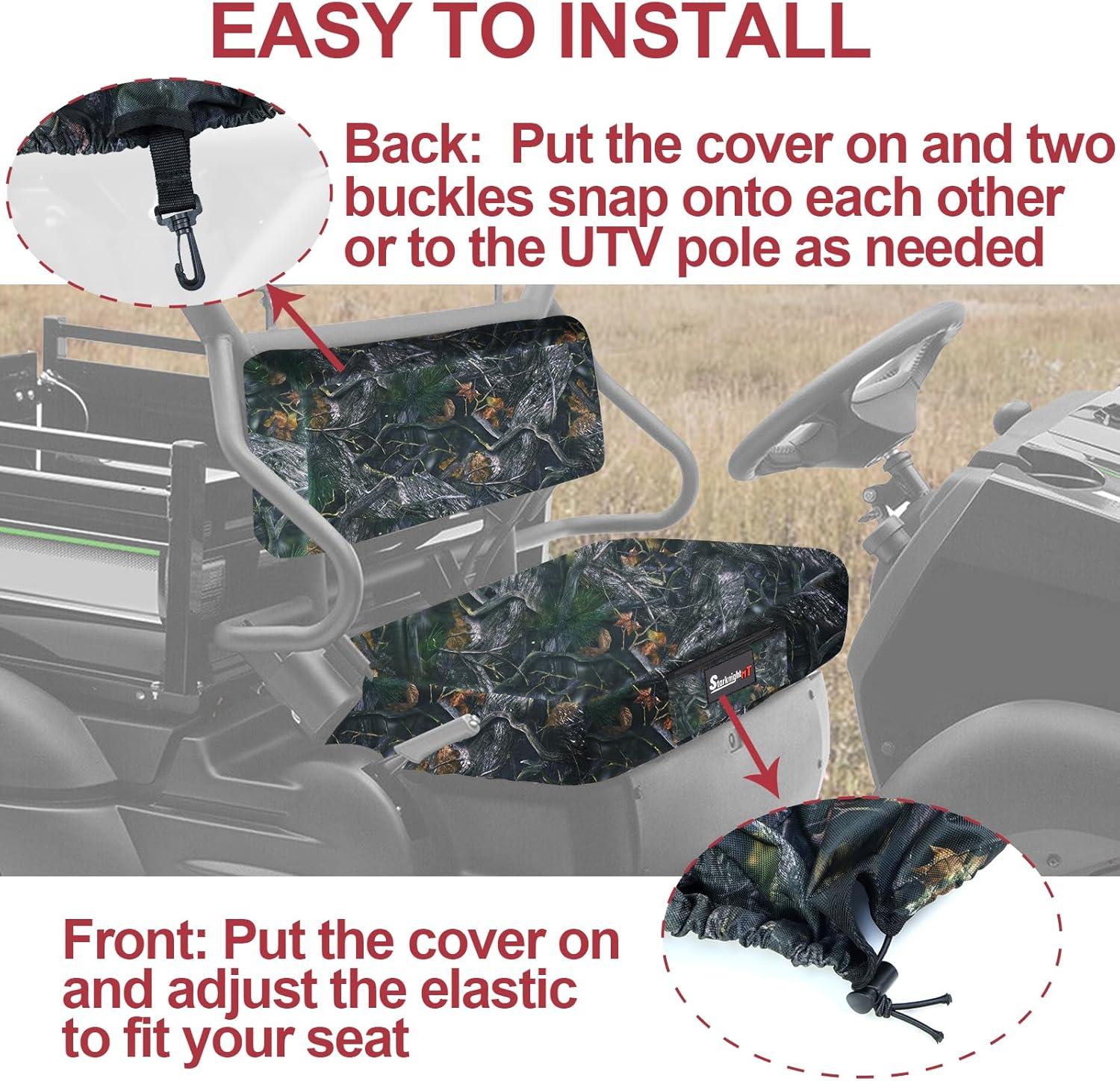 EASY TO INSTALL

Back: Put the cover on and two buckles snap onto each other or to the UTV pole as needed

StarknightMT

Front: Put the cover on and adjust the elastic to fit your seat