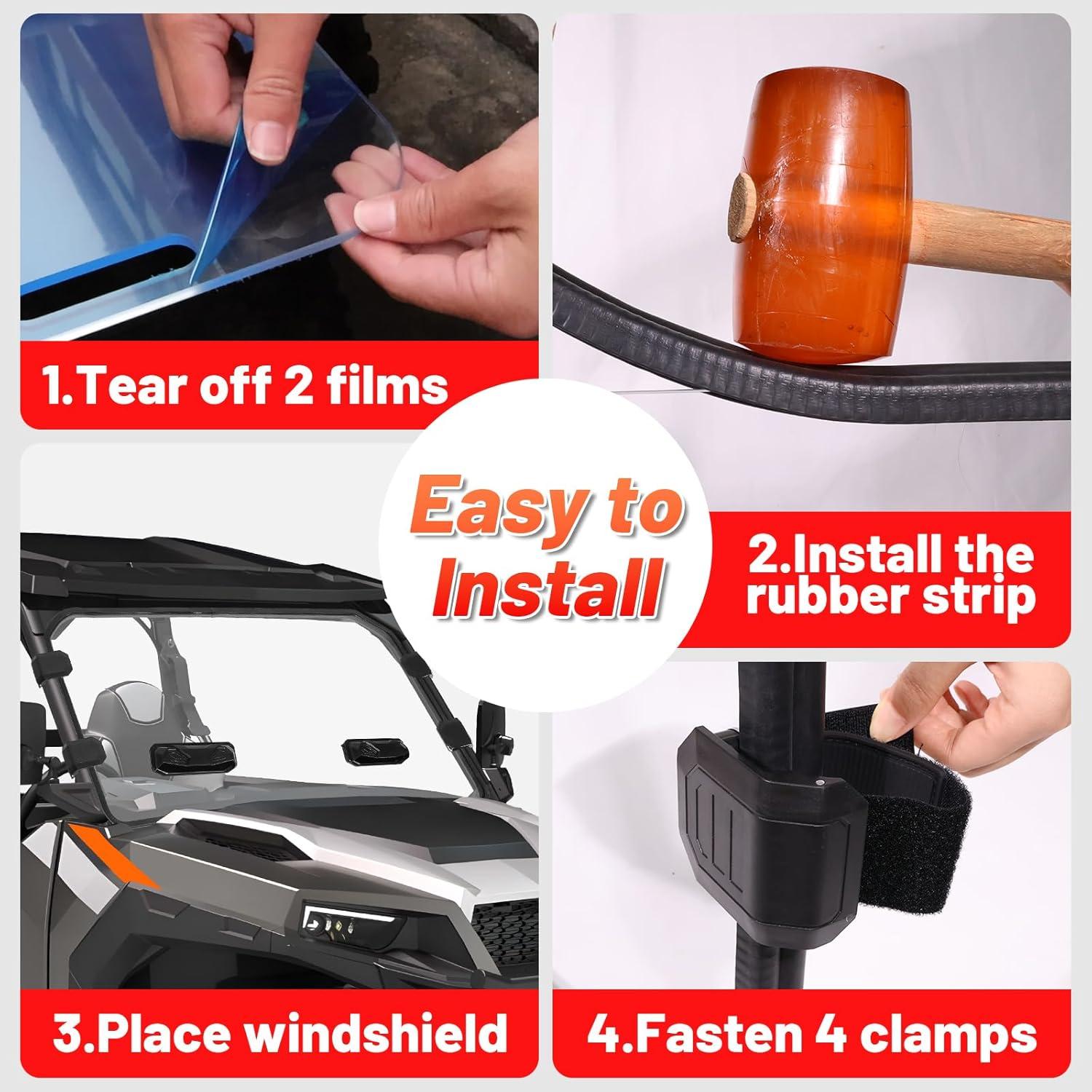 1.Tear off 2 films

Easy to Install

2.Install the rubber strip

3.Place windshield

4.Fasten 4 clamps