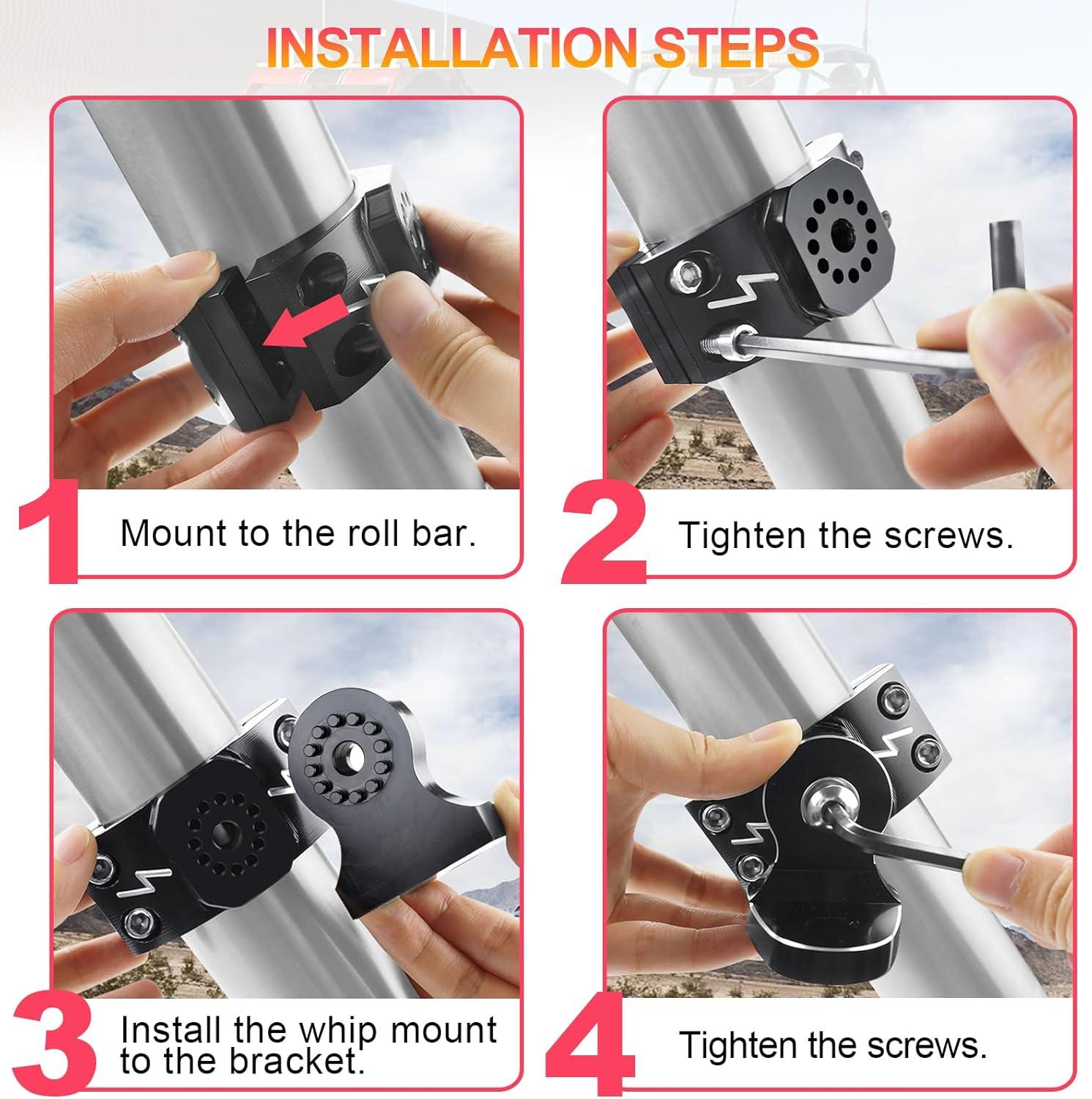 INSTALLATION STEPS

1 Mount to the roll bar.

2 Tighten the screws.

3 Install the whip mount to the bracket.

4 Tighten the screws.