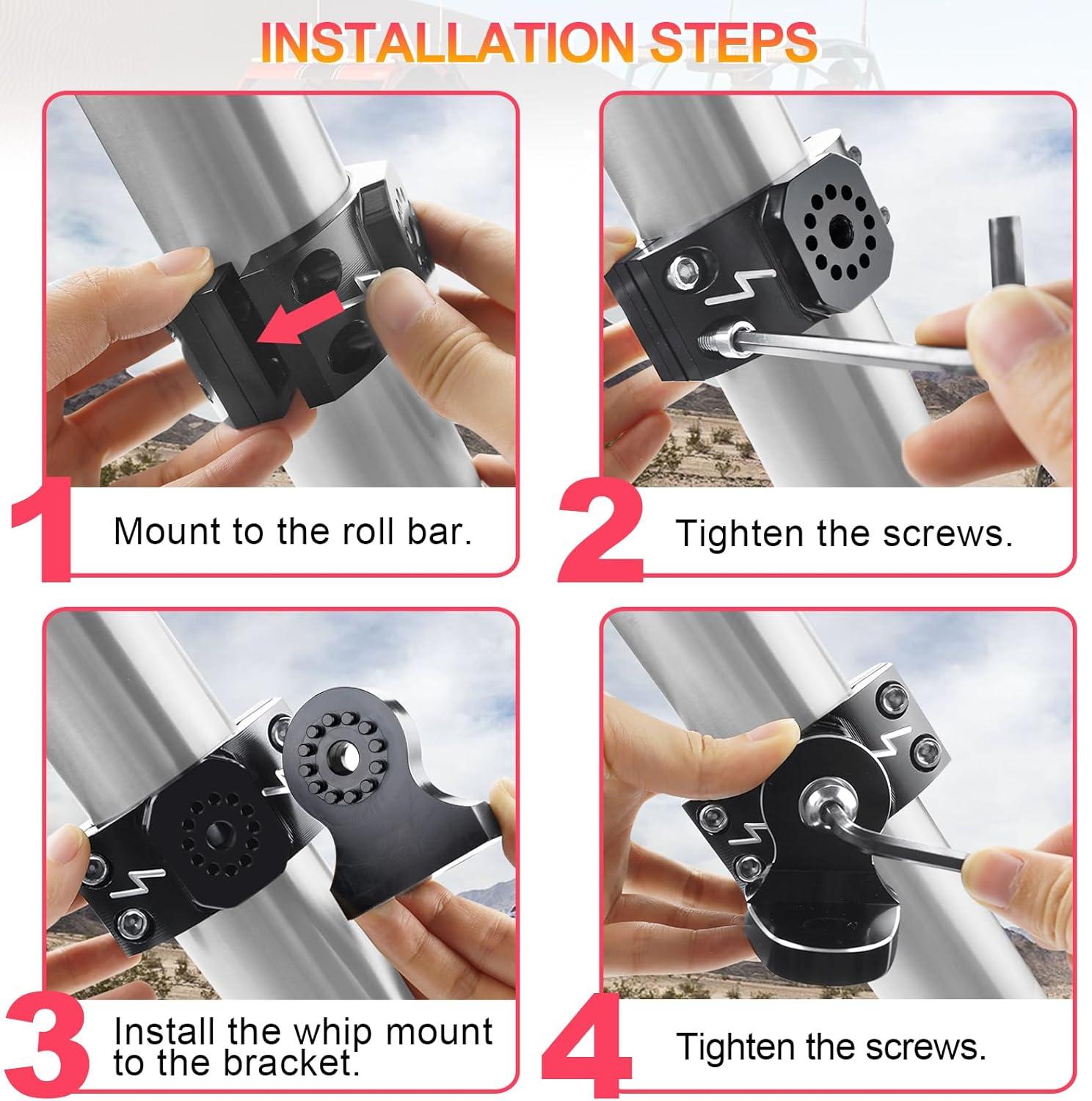 INSTALLATION STEPS

1 Mount to the roll bar.

2 Tighten the screws.

3 Install the whip mount to the bracket.

4 Tighten the screws.